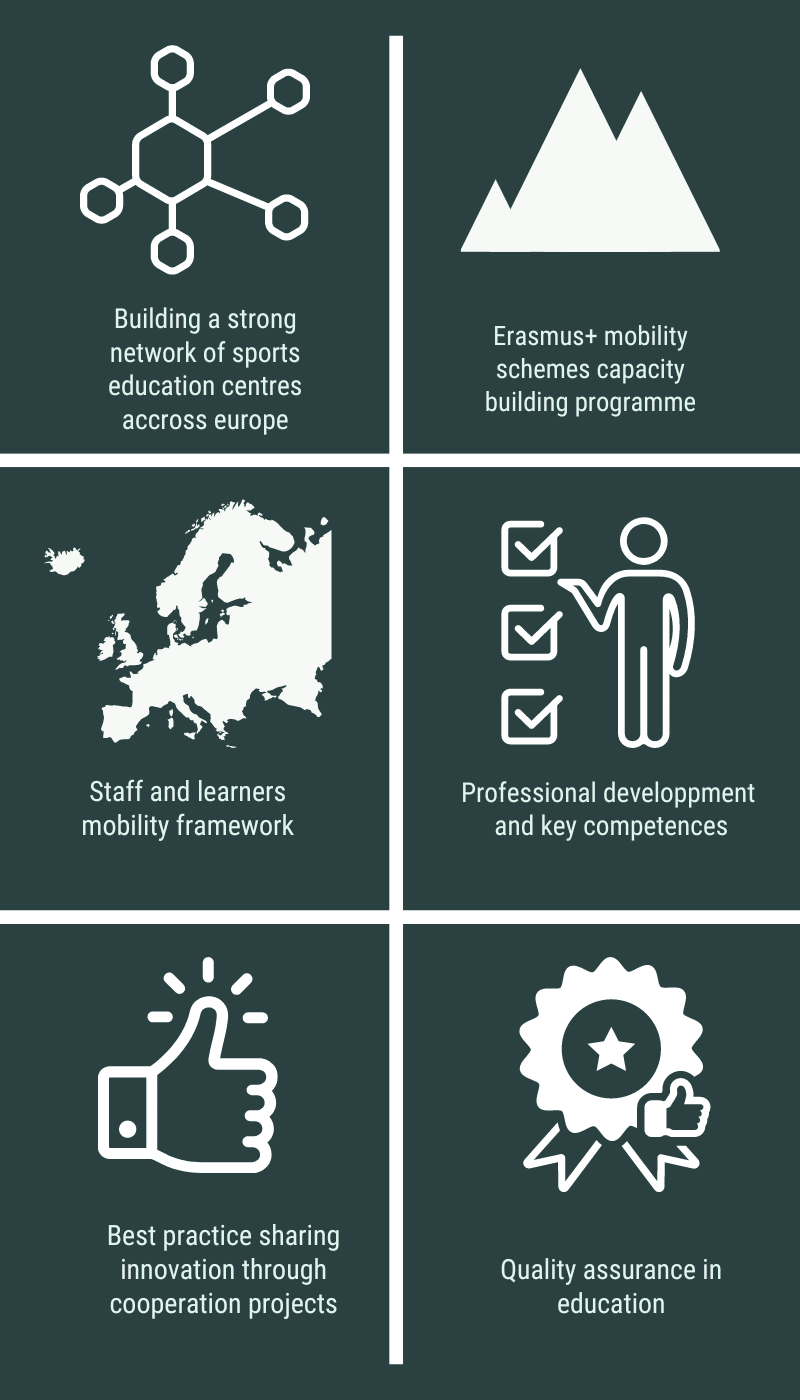 Building a strong network of sports education centres accross europe

Erasmus+ mobility schemes capacity building programme

Staff and learners mobility framework

Professional developpment and key competences

Best practice sharing innovation through cooperation projects

Quality assurance in education